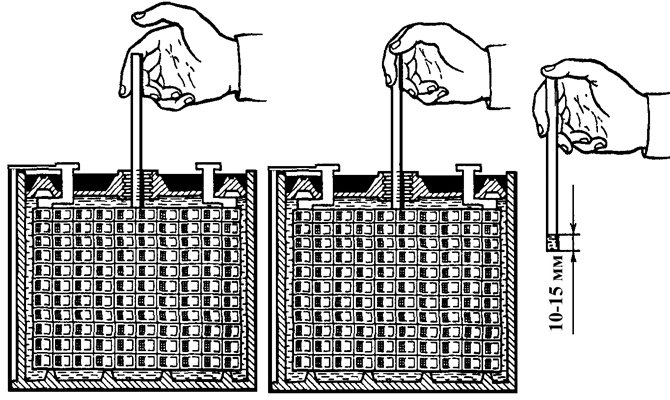 10-15 мм